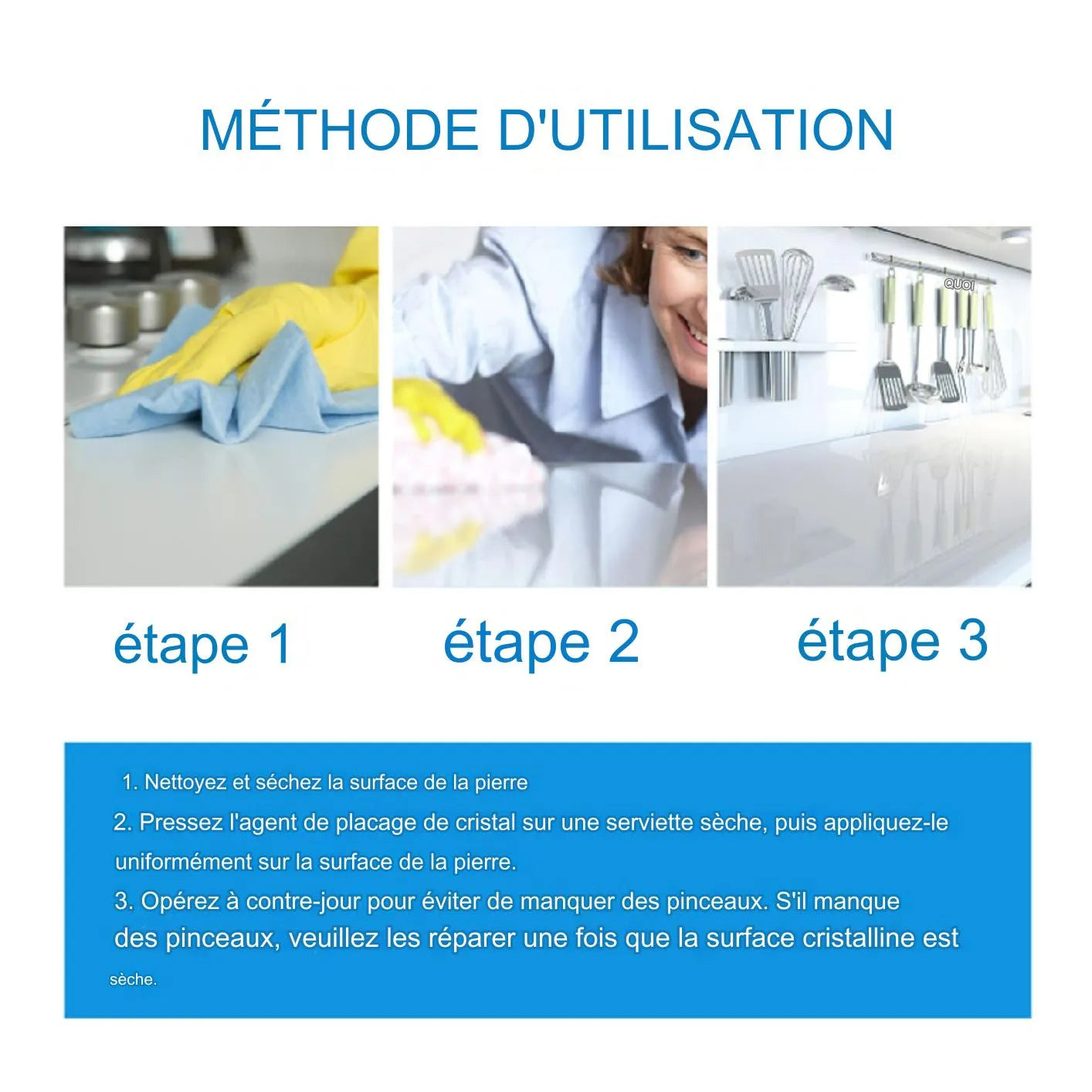 MÉTHODE D'UTILISATION

QUOI

étape 1

étape 2

étape 3

1. Nettoyez et séchez la surface de la pierre

2. Pressez l'agent de placage de cristal sur une serviette sèche, puis appliquez-le uniformément sur la surface de la pierre.

3. Opérez à contre-jour pour éviter de manquer des pinceaux. S'il manque des pinceaux, veuillez les réparer une fois que la surface cristalline est sèche.